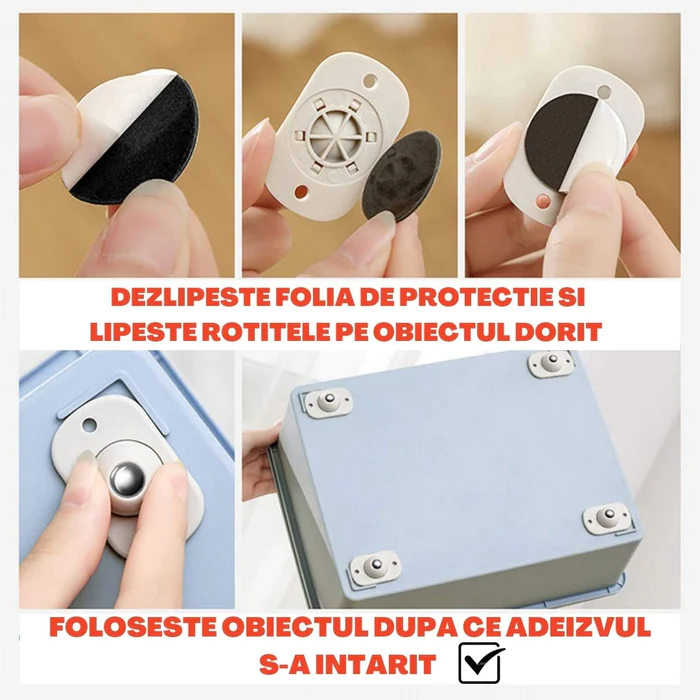 DEZLIPESTE FOLIA DE PROTECTIE SI LIPESTE ROTITELE PE OBIECTUL DORIT

FOLOSESTE OBIECTUL DUPA CE ADEIZVUL S-A INTARIT